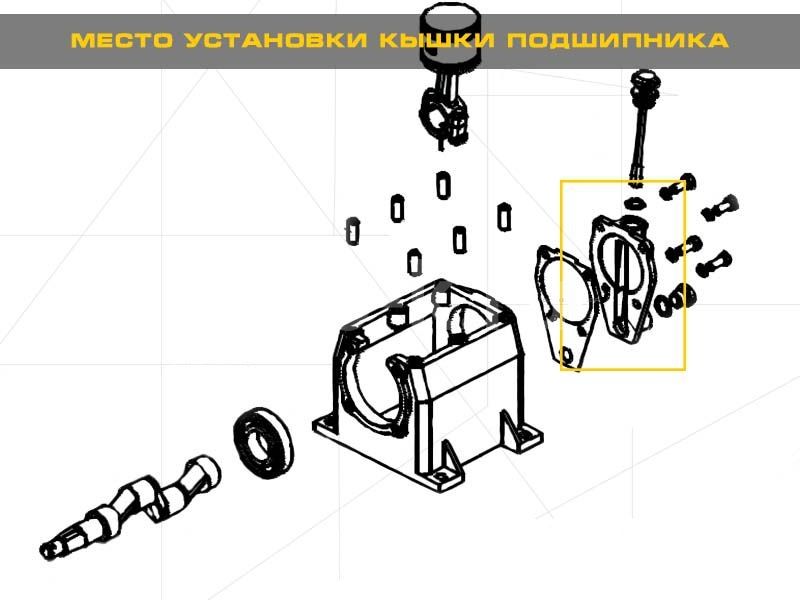 МЕСТО УСТАНОВКИ КЫШКИ ПОДШИПНИКА